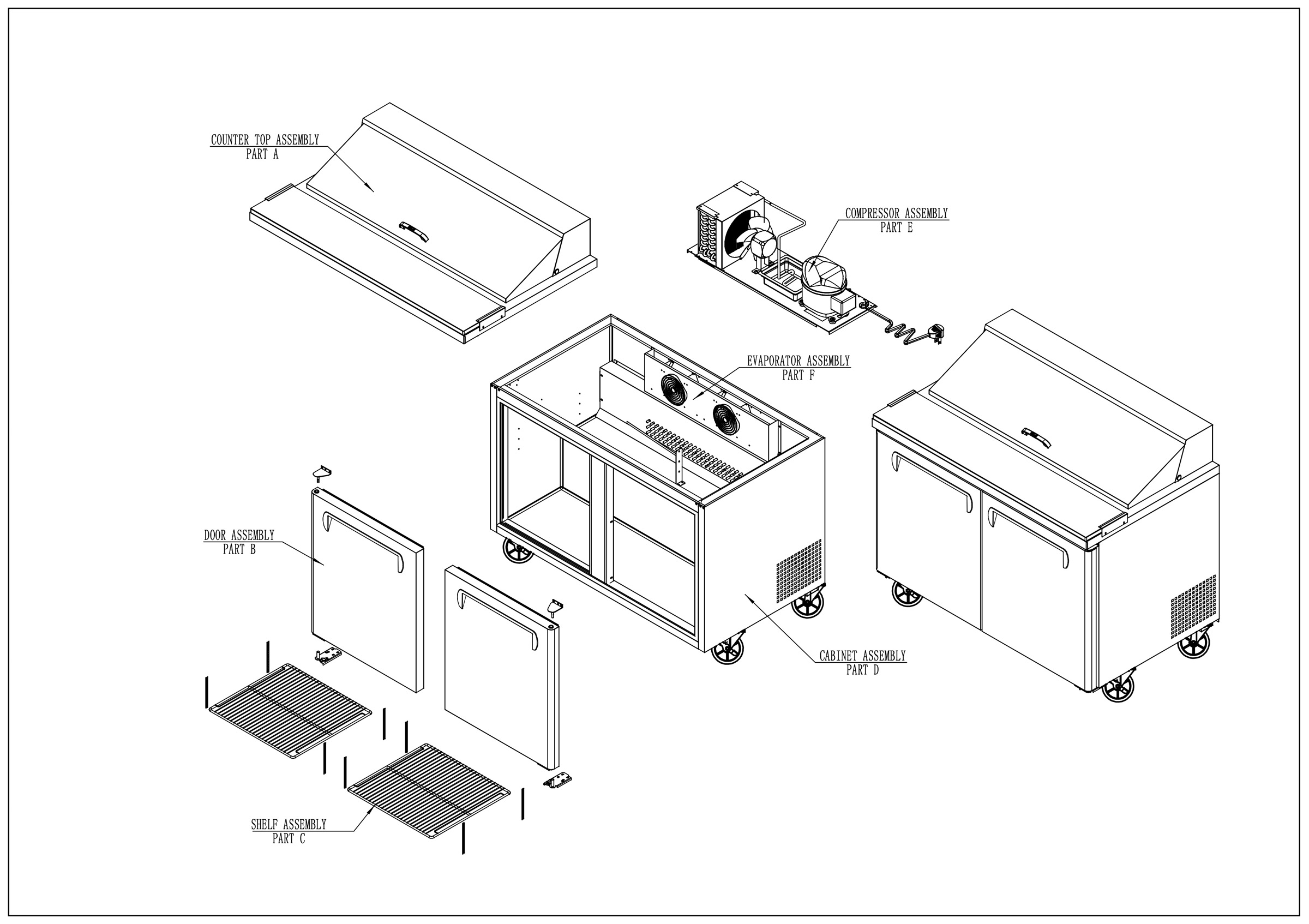 COUNTER TOP ASSEMBLY
PART A

COMPRESSOR ASSEMBLY
PART E

EVAPORATOR ASSEMBLY
PART F

DOOR ASSEMBLY
PART B

CABINET ASSEMBLY
PART D

SHELF ASSEMBLY
PART C